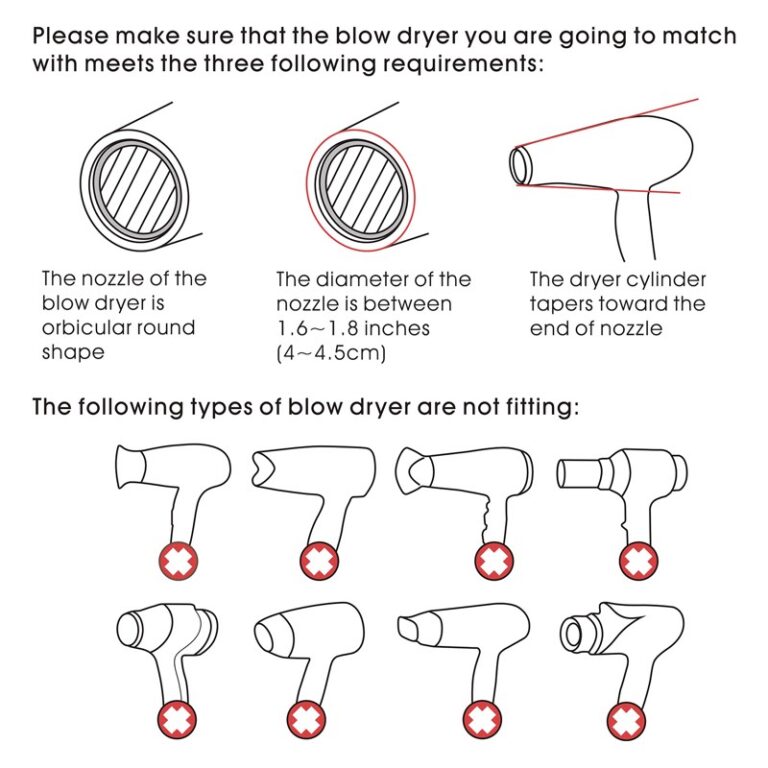 Please make sure that the blow dryer you are going to match with meets the three following requirements:

The nozzle of the blow dryer is orbicular round shape

The diameter of the nozzle is between 1.6~1.8 inches (4~4.5cm)

The dryer cylinder tapers toward the end of nozzle

The following types of blow dryer are not fitting: