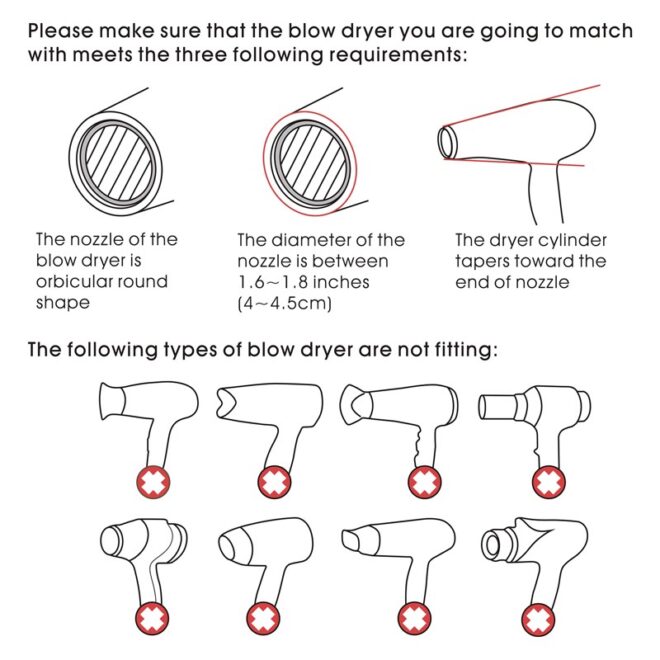 Please make sure that the blow dryer you are going to match with meets the three following requirements:

The nozzle of the blow dryer is orbicular round shape

The diameter of the nozzle is between 1.6~1.8 inches (4~4.5cm)

The dryer cylinder tapers toward the end of nozzle

The following types of blow dryer are not fitting: